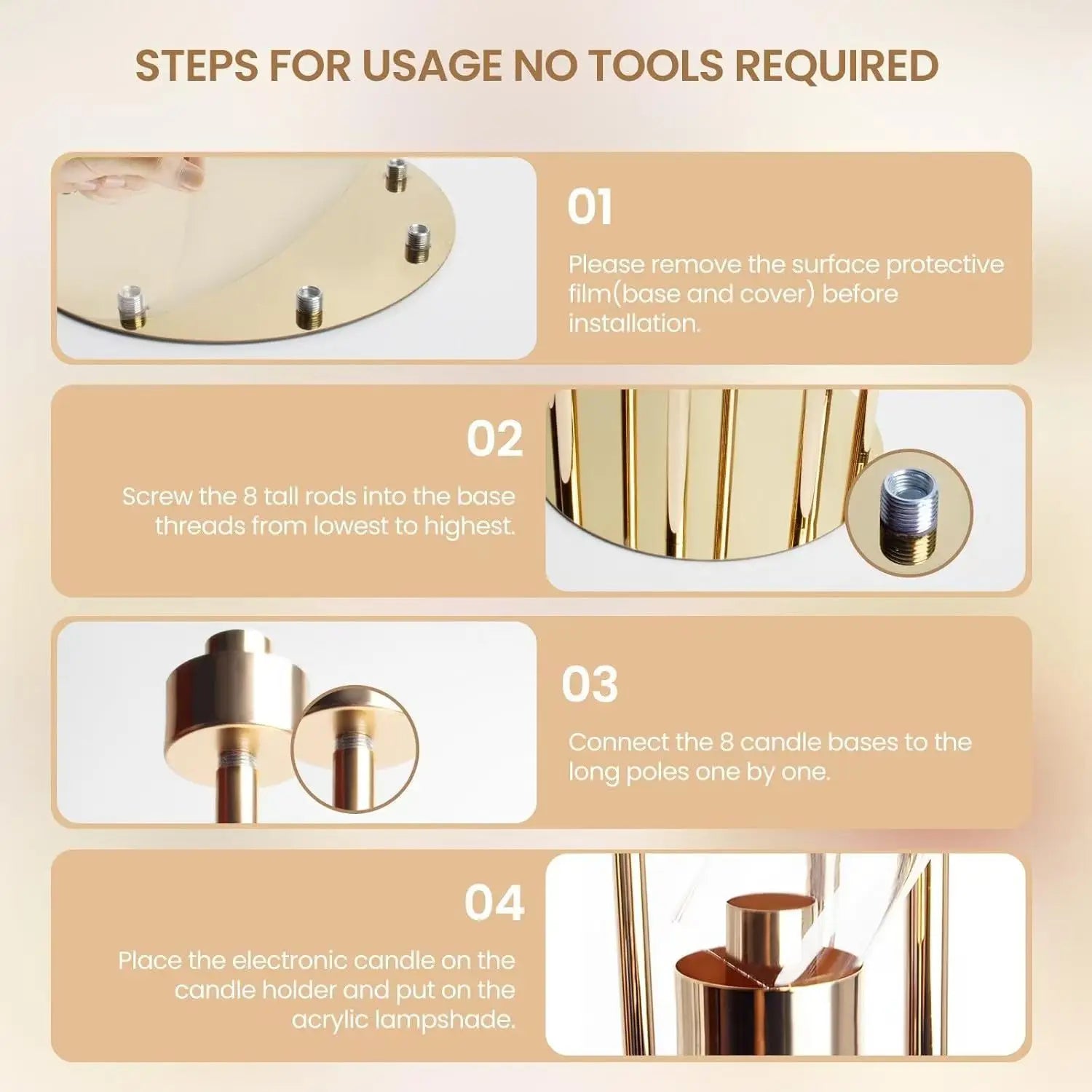 STEPS FOR USAGE NO TOOLS REQUIRED

01

Please remove the surface protective film(base and cover) before installation.

02

Screw the 8 tall rods into the base threads from lowest to highest.

03

Connect the 8 candle bases to the long poles one by one.

04

Place the electronic candle on the candle holder and put on the acrylic lampshade.